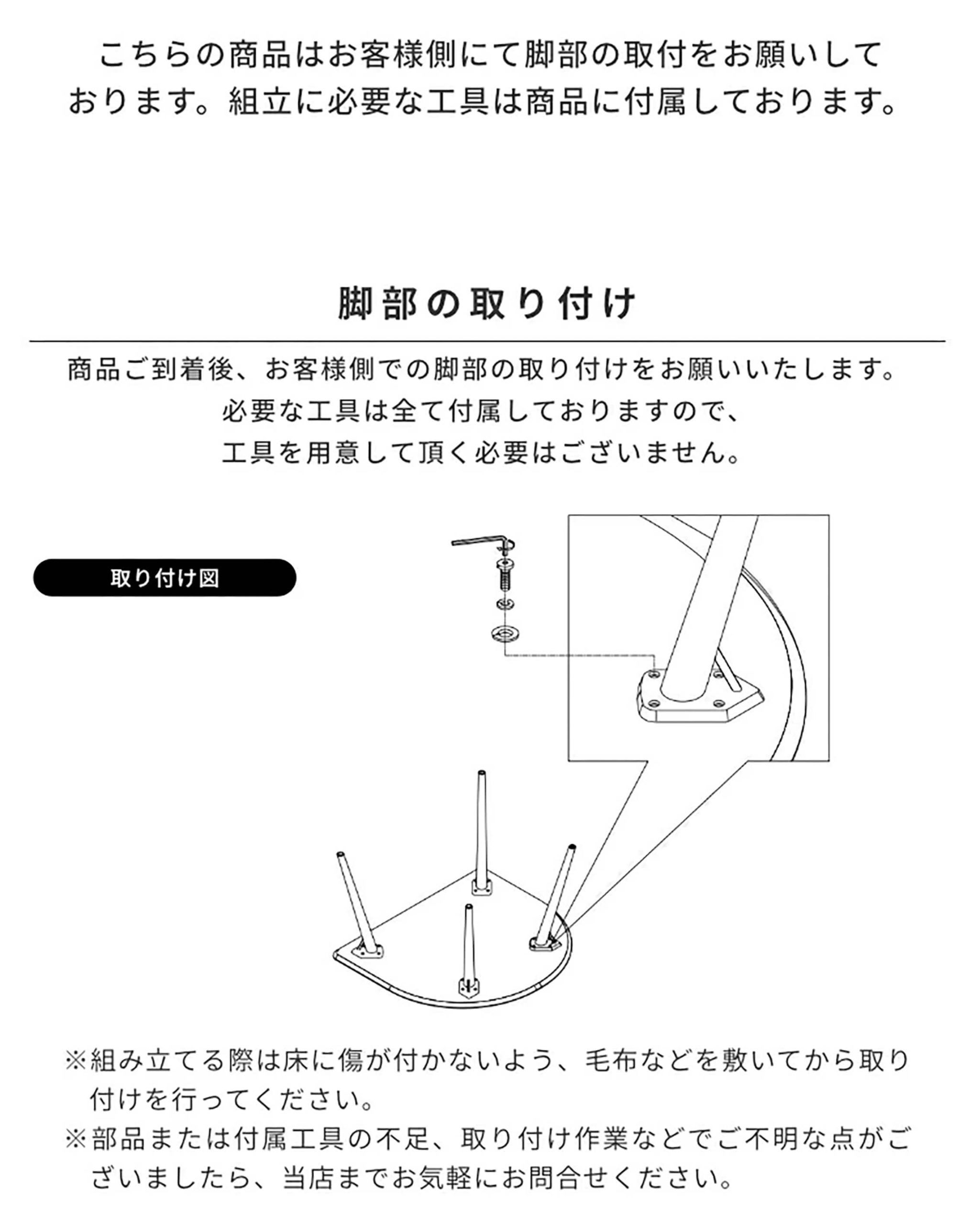 こちらの商品はお客様側にて脚部の取付をお願いしております。組立に必要な工具は商品に付属しております。

脚部の取り付け

商品ご到着後、お客様側での脚部の取り付けをお願いいたします。
必要な工具は全て付属しておりますので、
工具を用意して頂く必要はございません。

取り付け図

※組み立てる際は床に傷が付かないよう、毛布などを敷いてから取り付けを行ってください。
※部品または付属工具の不足、取り付け作業などでご不明な点がございましたら、当店までお気軽にお問合せください。